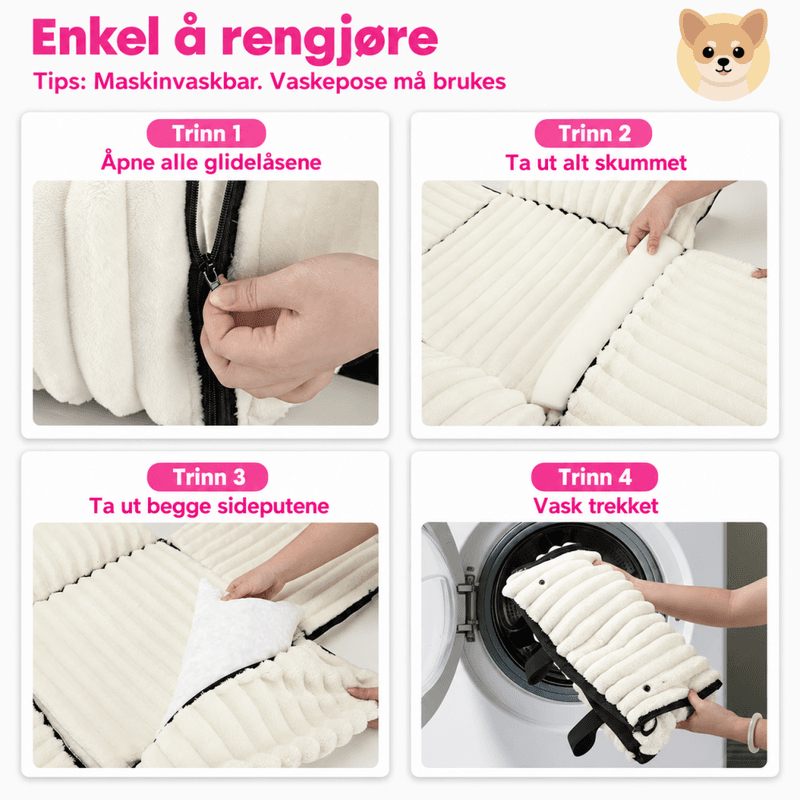 Enkel å rengjøre

Tips: Maskinvaskbar. Vaskepose må brukes

Trinn 1
Åpne alle glidelåsene

Trinn 2
Ta ut alt skummet

Trinn 3
Ta ut begge sideputene

Trinn 4
Vask trekket