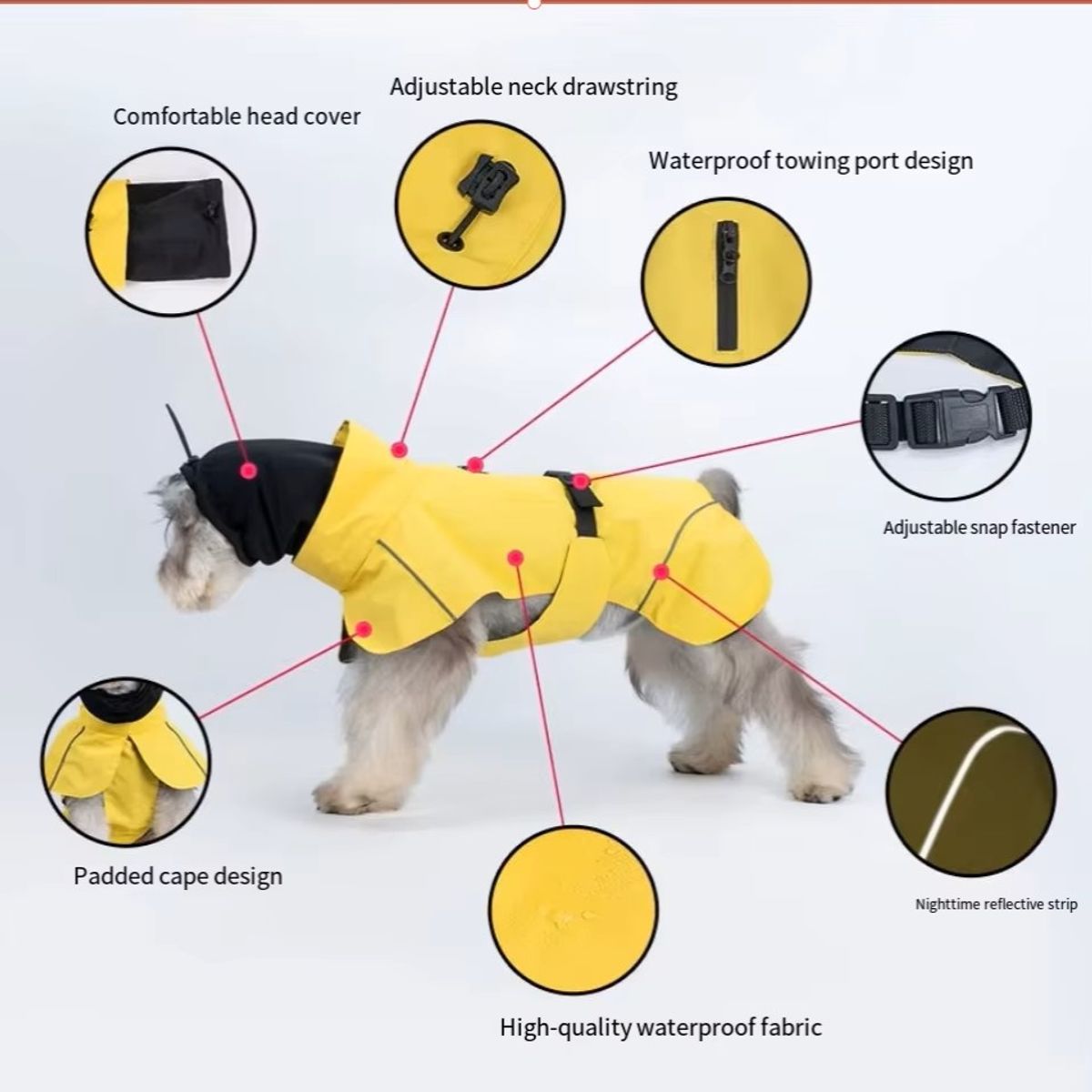 Adjustable neck drawstring

Comfortable head cover

Waterproof towing port design

Adjustable snap fastener

Padded cape design

Nighttime reflective strip

High-quality waterproof fabric